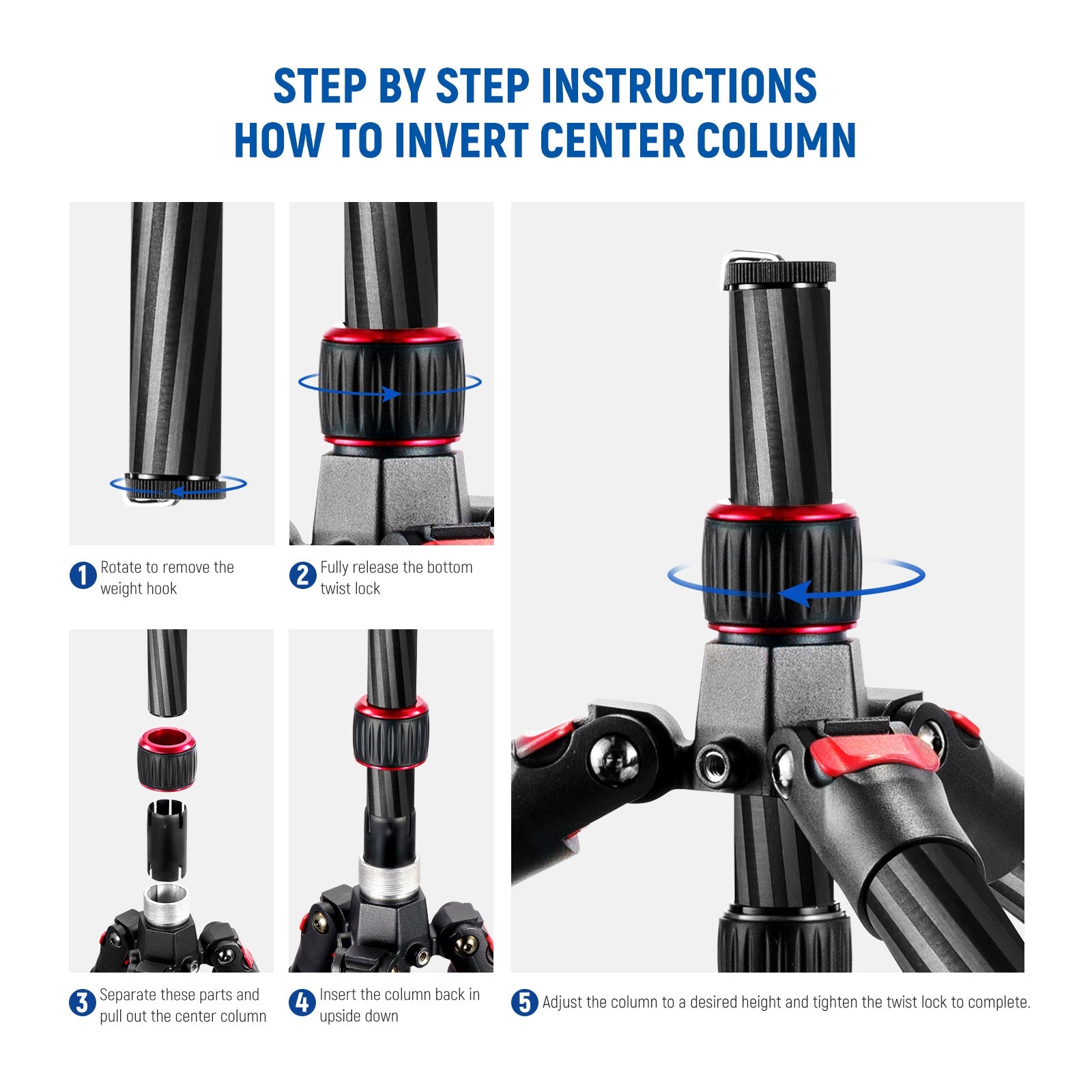 STEP BY STEP INSTRUCTIONS
HOW TO INVERT CENTER COLUMN

1 Rotate to remove the weight hook

2 Fully release the bottom twist lock

3 Separate these parts and pull out the center column

4 Insert the column back in upside down

5 Adjust the column to a desired height and tighten the twist lock to complete.